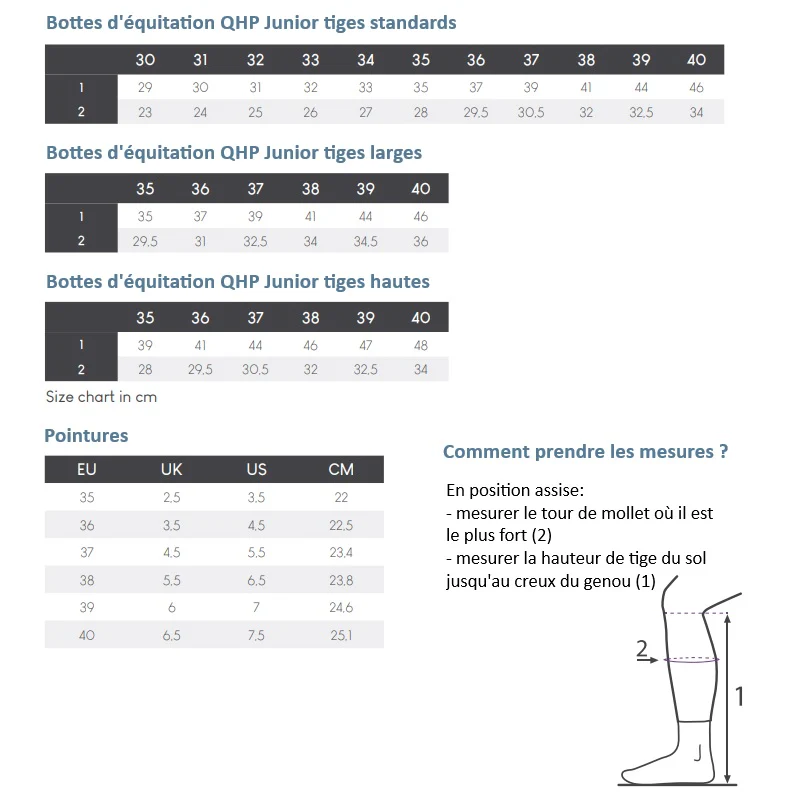 Bottes d'équitation QHP Junior tiges standards

| | 30 | 31 | 32 | 33 | 34 | 35 | 36 | 37 | 38 | 39 | 40 |
|---|---|---|---|---|---|---|---|---|---|---|---|
| 1 | 29 | 30 | 31 | 32 | 33 | 35 | 37 | 39 | 41 | 44 | 46 |
| 2 | 23 | 24 | 25 | 26 | 27 | 28 | 29,5 | 30,5 | 32 | 32,5 | 34 |

Bottes d'équitation QHP Junior tiges larges

| | 35 | 36 | 37 | 38 | 39 | 40 |
|---|---|---|---|---|---|---|
| 1 | 35 | 37 | 39 | 41 | 44 | 46 |
| 2 | 29,5 | 31 | 32,5 | 34 | 34,5 | 36 |

Bottes d'équitation QHP Junior tiges hautes

| | 35 | 36 | 37 | 38 | 39 | 40 |
|---|---|---|---|---|---|---|
| 1 | 39 | 41 | 44 | 46 | 47 | 48 |
| 2 | 28 | 29,5 | 30,5 | 32 | 32,5 | 34 |

Size chart in cm

Pointures

| EU | UK | US | CM |
|---|---|---|---|
| 35 | 2,5 | 3,5 | 22 |
| 36 | 3,5 | 4,5 | 22,5 |
| 37 | 4,5 | 5,5 | 23,4 |
| 38 | 5,5 | 6,5 | 23,8 |
| 39 | 6 | 7 | 24,6 |
| 40 | 6,5 | 7,5 | 25,1 |

Comment prendre les mesures ?

En position assise:
- mesurer le tour de mollet où il est le plus fort (2)
- mesurer la hauteur de tige du sol jusqu'au creux du genou (1)

2
1